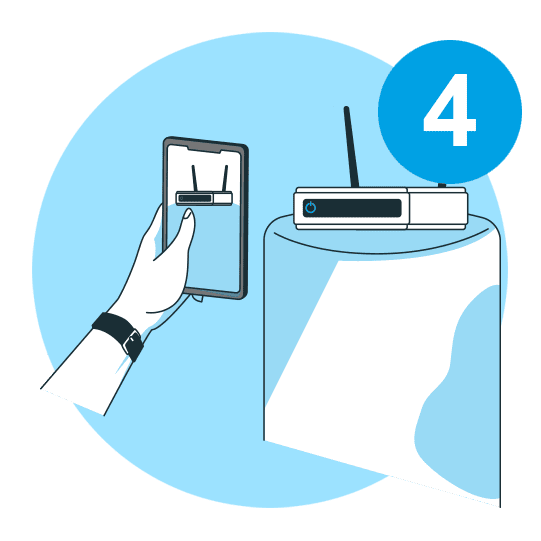 4